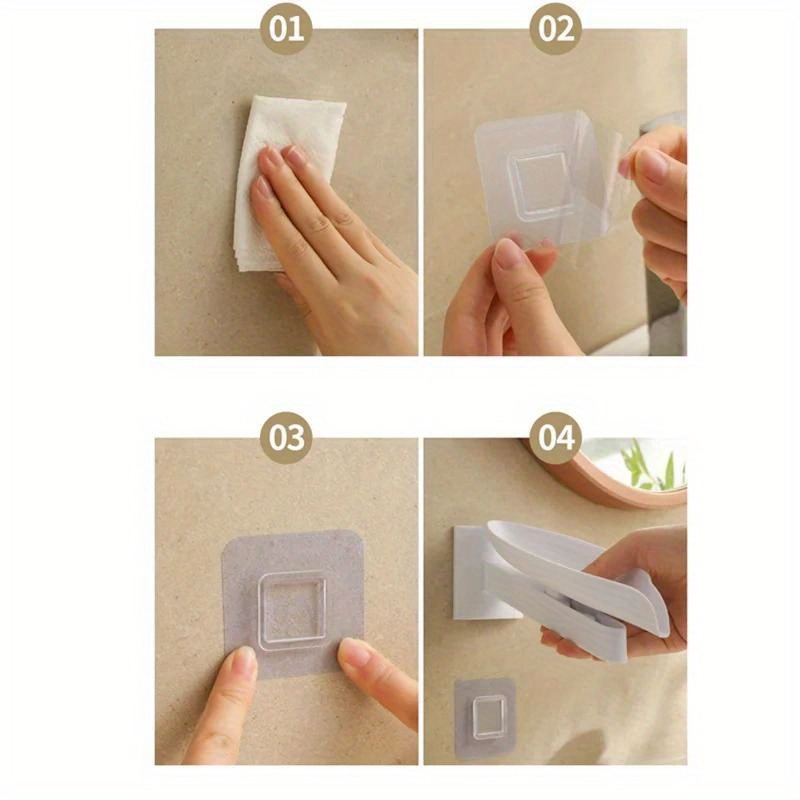 01

02

03

04